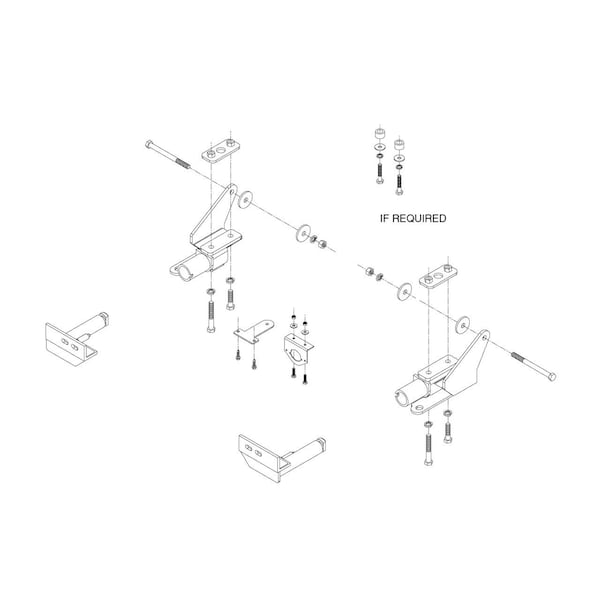 IF REQUIRED